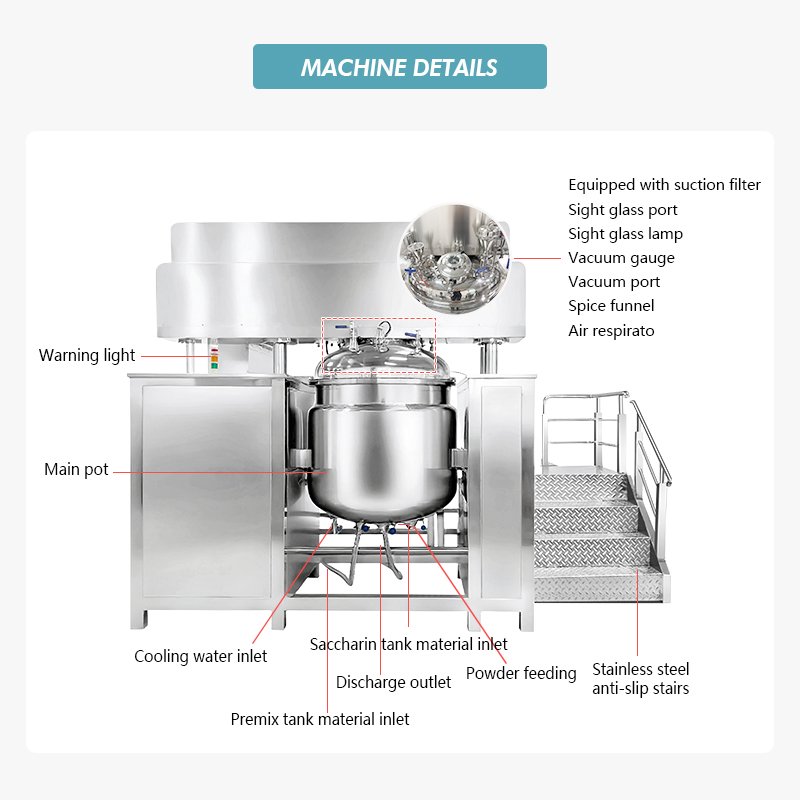 MACHINE DETAILS

Equipped with suction filter
Sight glass port
Sight glass lamp
Vacuum gauge
Vacuum port
Spice funnel
Air respirato

Warning light

Main pot

Cooling water inlet

Saccharin tank material inlet

Discharge outlet

Powder feeding

Stainless steel
anti-slip stairs

Premix tank material inlet